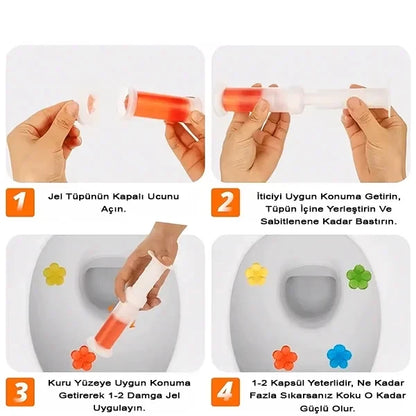 1

Jel Tüpünün Kapalı Ucunu Açın.

2

İticiyi Uygun Konuma Getirin, Tüpün İçine Yerleştirin Ve Sabitlenene Kadar Bastırın.

3

Kuru Yüzeye Uygun Konuma Getirerek 1-2 Damga Jel Uygulayın.

4

1-2 Kapsül Yeterlidir, Ne Kadar Fazla Sıkarsanız Koku O Kadar Güçlü Olur.