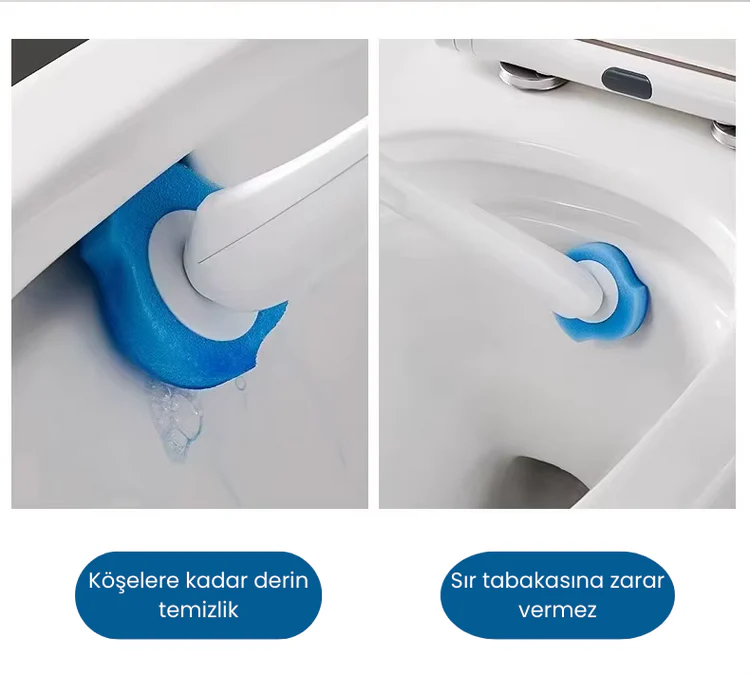 Köşelere kadar derin temizlik

Sır tabakasına zarar vermez