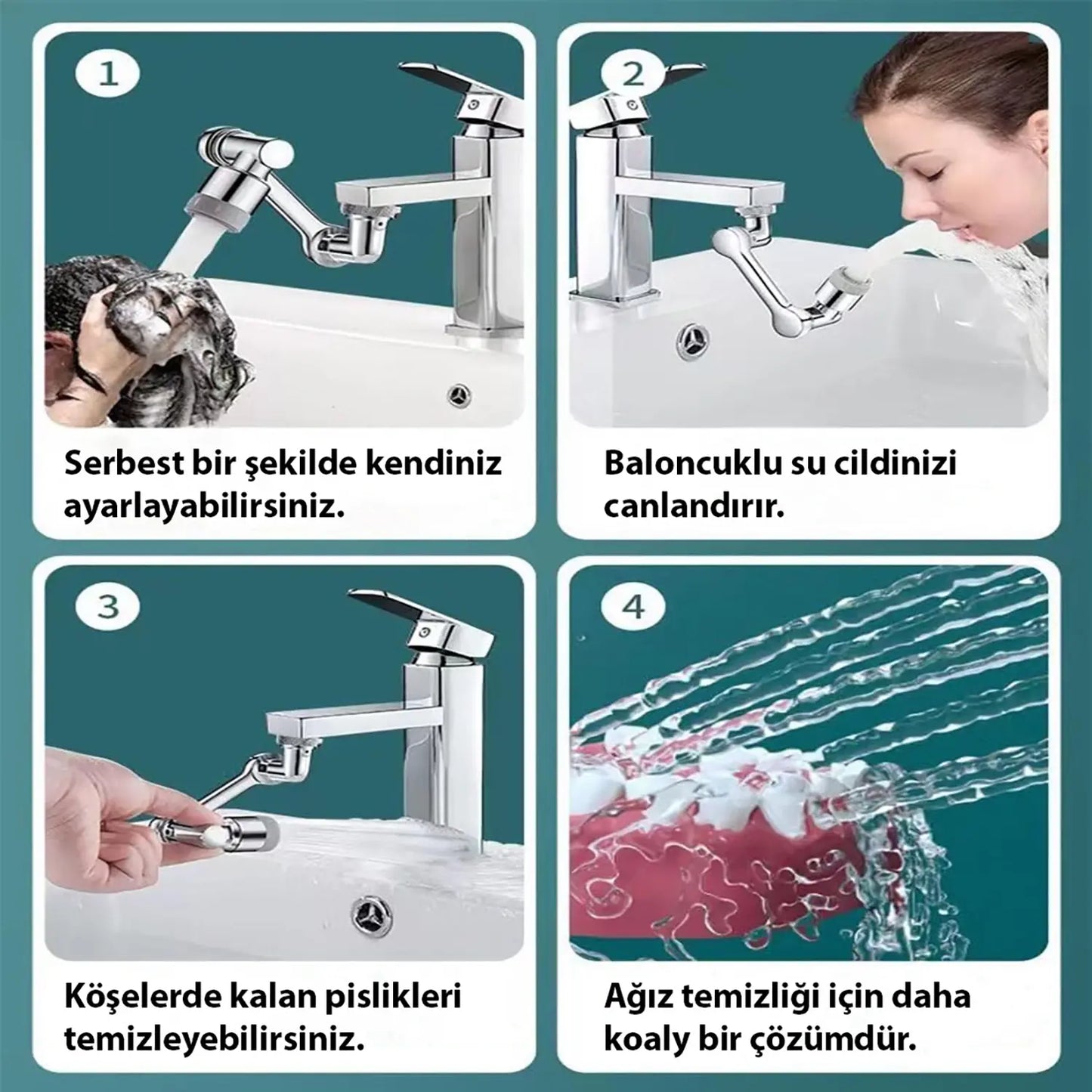 1

Serbest bir şekilde kendiniz ayarlayabilirsiniz.

2

Baloncuklu su cildinizi canlandırır.

3

Köşelerde kalan pislikleri temizleyebilirsiniz.

4

Ağız temizliği için daha koaly bir çözümdür.