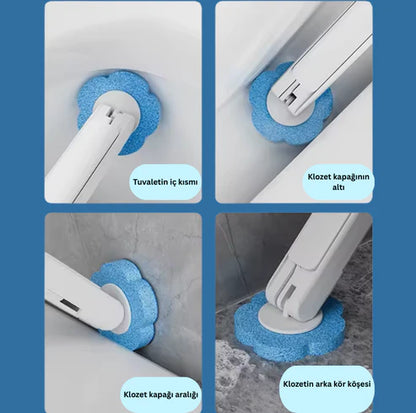 Tuvaletin iç kısmı

Klozet kapağının altı

Klozet kapağı aralığı

Klozetin arka kör köşesi