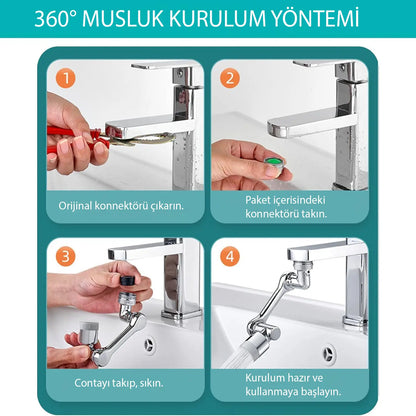 360° MUSLUK KURULUM YÖNTEMİ

1

Orijinal konnektörü çıkarın.

2

Paket içerisindeki konnektörü takın.

3

Contayı takıp, sıkın.

4

Kurulum hazır ve kullanmaya başlayın.