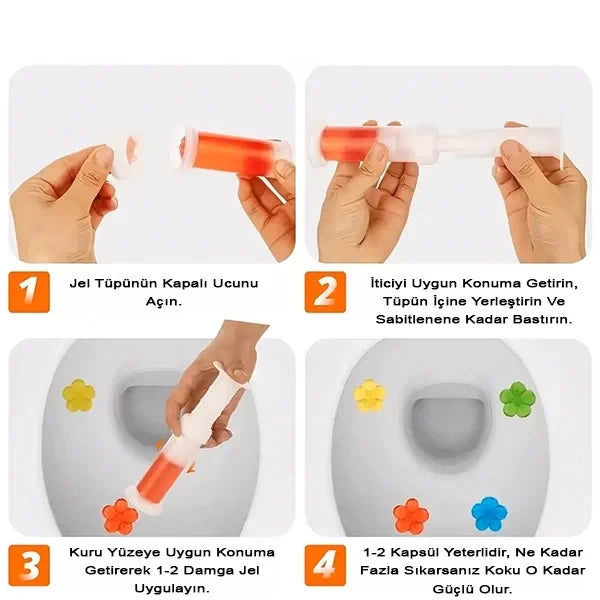 1

Jel Tüpünün Kapalı Ucunu Açın.

2

İticiyi Uygun Konuma Getirin, Tüpün İçine Yerleştirin Ve Sabitlenene Kadar Bastırın.

3

Kuru Yüzeye Uygun Konuma Getirerek 1-2 Damga Jel Uygulayın.

4

1-2 Kapsül Yeterlidir, Ne Kadar Fazla Sıkarsanız Koku O Kadar Güçlü Olur.